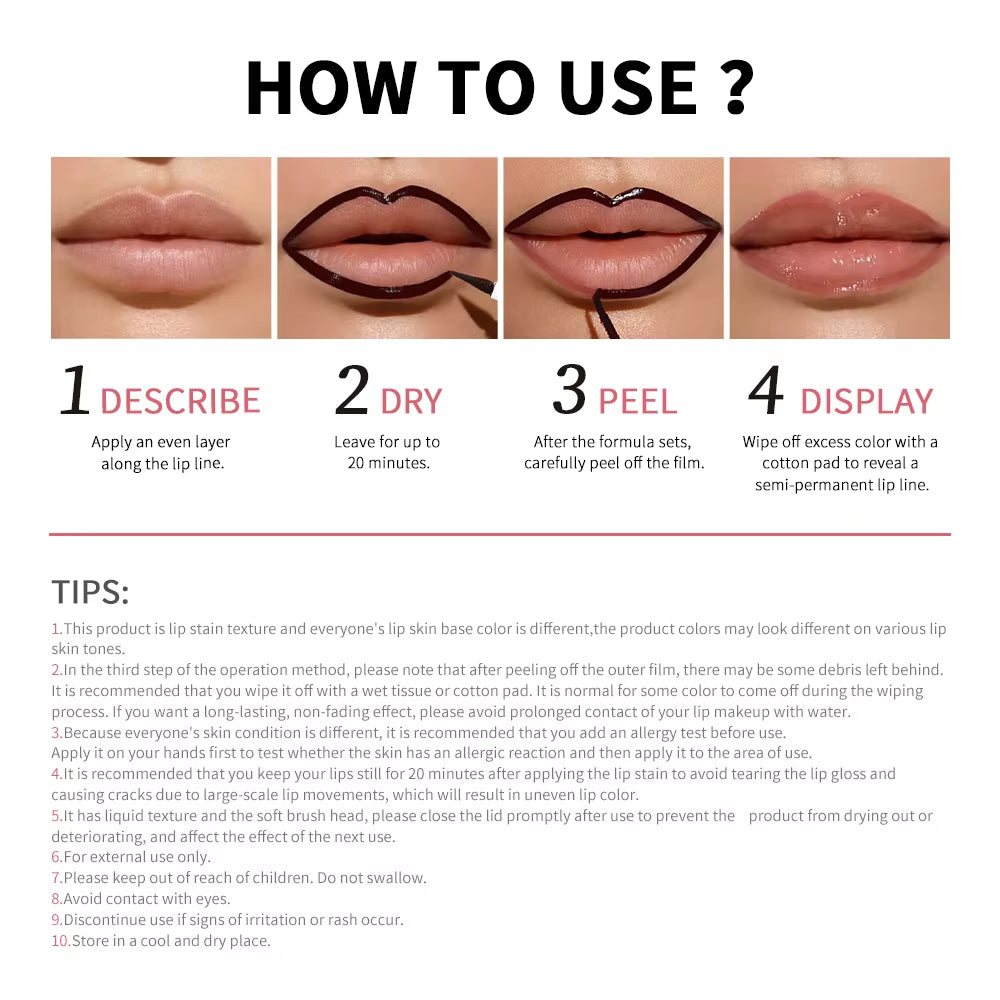 HOW TO USE ?

1 DESCRIBE
Apply an even layer along the lip line.

2 DRY
Leave for up to 20 minutes.

3 PEEL
After the formula sets, carefully peel off the film.

4 DISPLAY
Wipe off excess color with a cotton pad to reveal a semi-permanent lip line.

TIPS:
1.This product is lip stain texture and everyone's lip skin base color is different,the product colors may look different on various lip skin tones.
2.In the third step of the operation method, please note that after peeling off the outer film, there may be some debris left behind. It is recommended that you wipe it off with a wet tissue or cotton pad. It is normal for some color to come off during the wiping process. If you want a long-lasting, non-fading effect, please avoid prolonged contact of your lip makeup with water.
3.Because everyone's skin condition is different, it is recommended that you add an allergy test before use.
Apply it on your hands first to test whether the skin has an allergic reaction and then apply it to the area of use.
4.It is recommended that you keep your lips still for 20 minutes after applying the lip stain to avoid tearing the lip gloss and causing cracks due to large-scale lip movements, which will result in uneven lip color.
5.It has liquid texture and the soft brush head, please close the lid promptly after use to prevent the product from drying out or deteriorating, and affect the effect of the next use.
6.For external use only.
7.Please keep out of reach of children. Do not swallow.
8.Avoid contact with eyes.
9.Discontinue use if signs of irritation or rash occur.
10.Store in a cool and dry place.