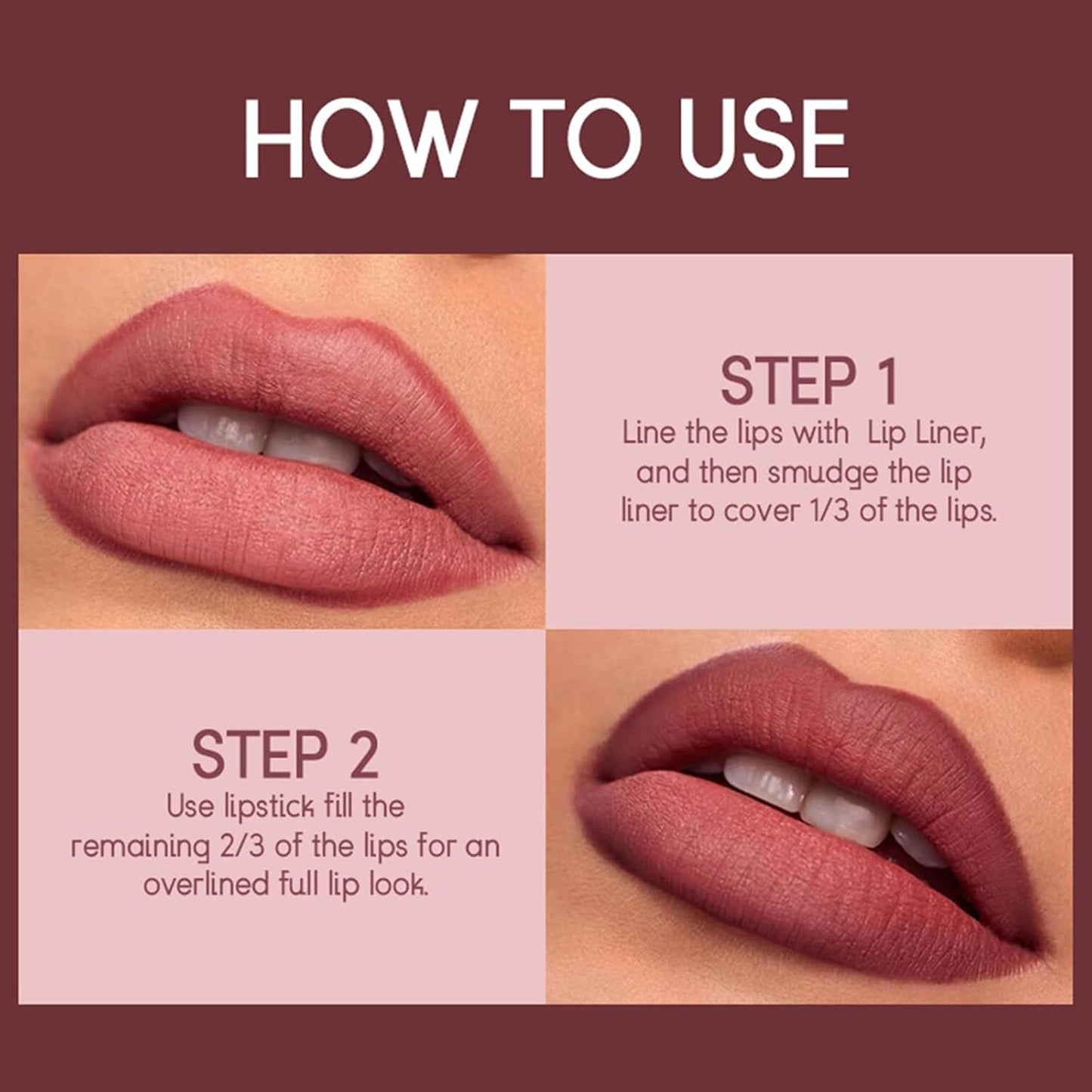 HOW TO USE

STEP 1
Line the lips with Lip Liner, and then smudge the lip liner to cover 1/3 of the lips.

STEP 2
Use lipstick fill the remaining 2/3 of the lips for an overlined full lip look.