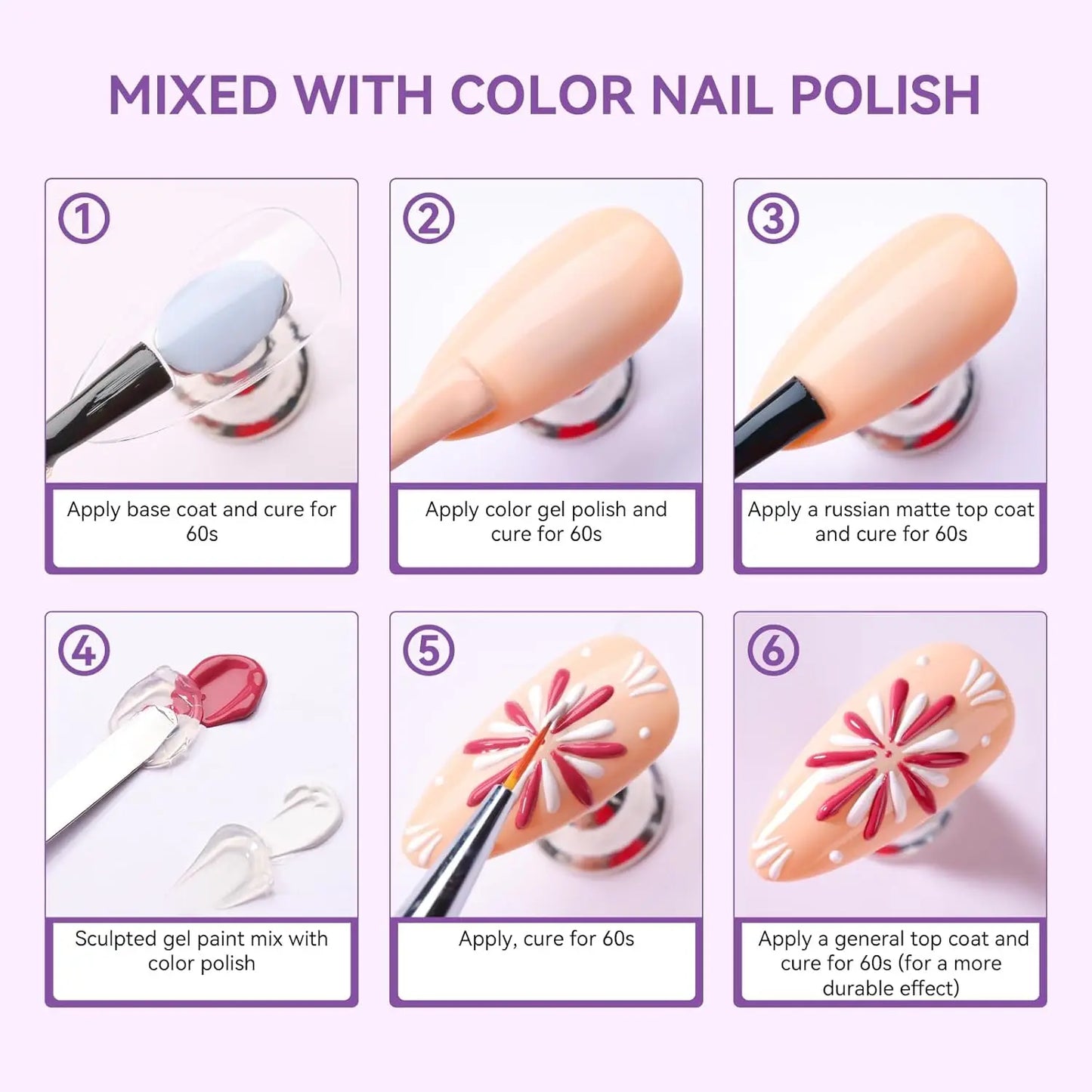 MIXED WITH COLOR NAIL POLISH

①

Apply base coat and cure for 60s

②

Apply color gel polish and cure for 60s

③

Apply a russian matte top coat and cure for 60s

④

Sculpted gel paint mix with color polish

⑤

Apply, cure for 60s

⑥

Apply a general top coat and cure for 60s (for a more durable effect)